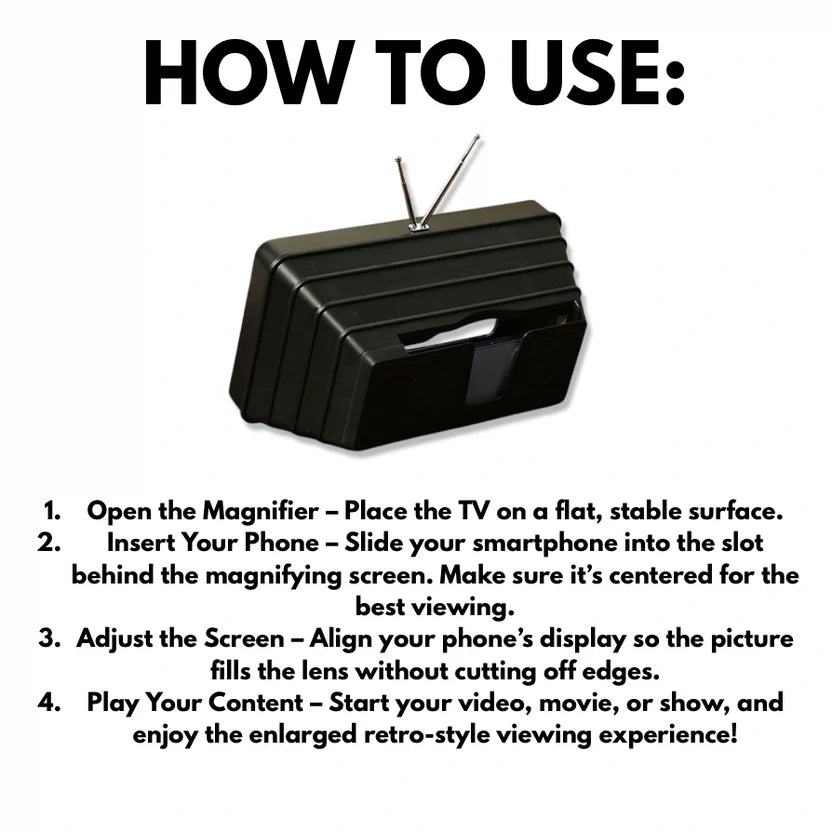 HOW TO USE:

1. Open the Magnifier – Place the TV on a flat, stable surface.
2. Insert Your Phone – Slide your smartphone into the slot behind the magnifying screen. Make sure it's centered for the best viewing.
3. Adjust the Screen – Align your phone's display so the picture fills the lens without cutting off edges.
4. Play Your Content – Start your video, movie, or show, and enjoy the enlarged retro-style viewing experience!